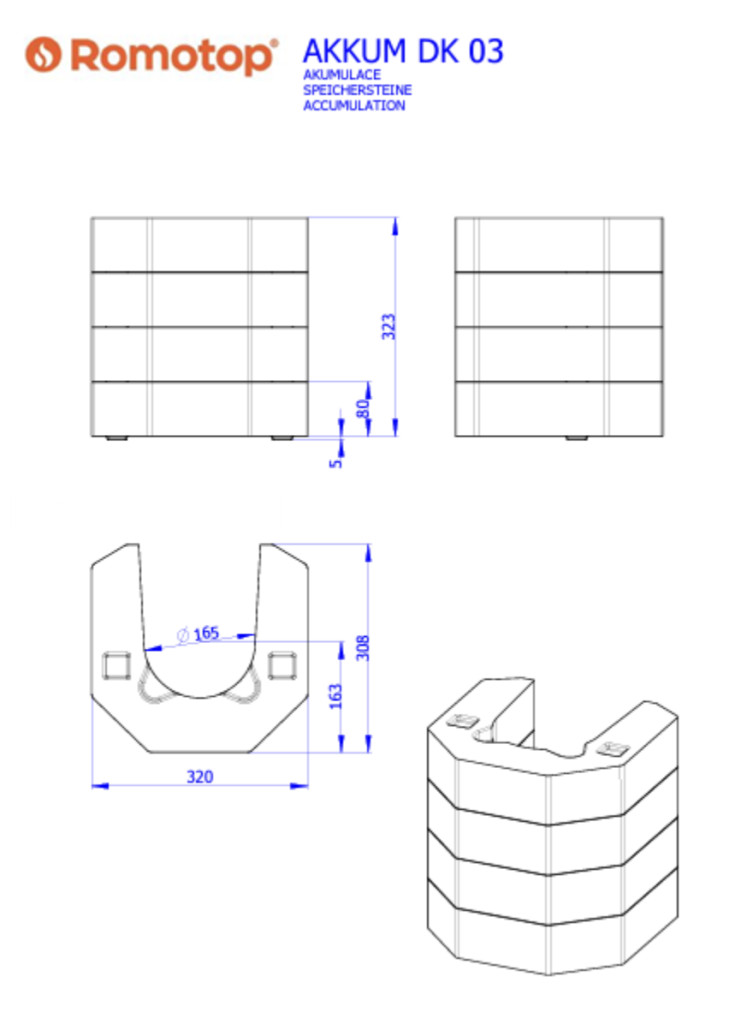 Romotop®

AKKUM DK 03
AKUMULACE
SPEICHERSTEINE
ACCUMULATION

323
80
5

$\varnothing$ 165
308
163
320